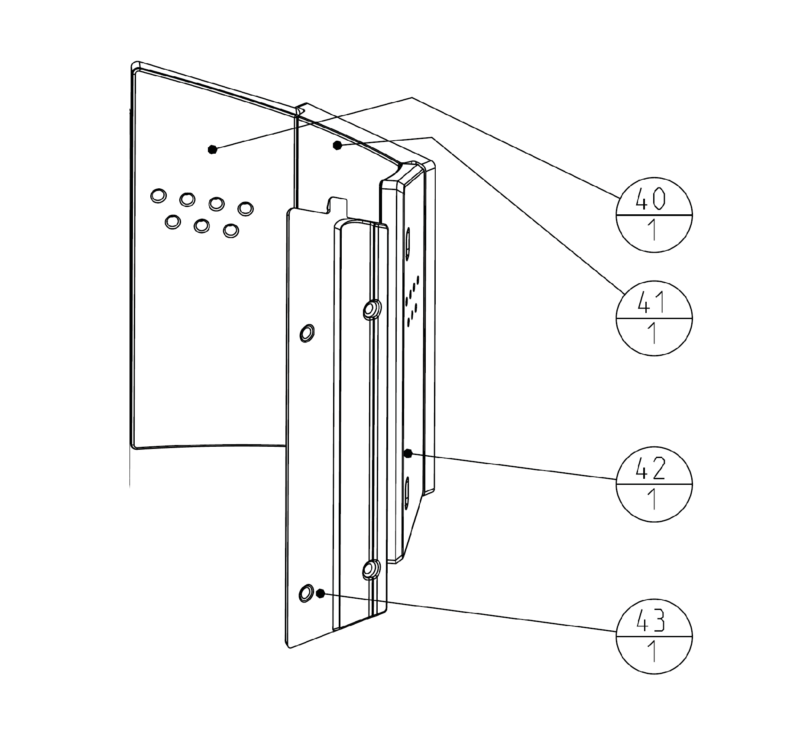 40
1

41
1

42
1

43
1