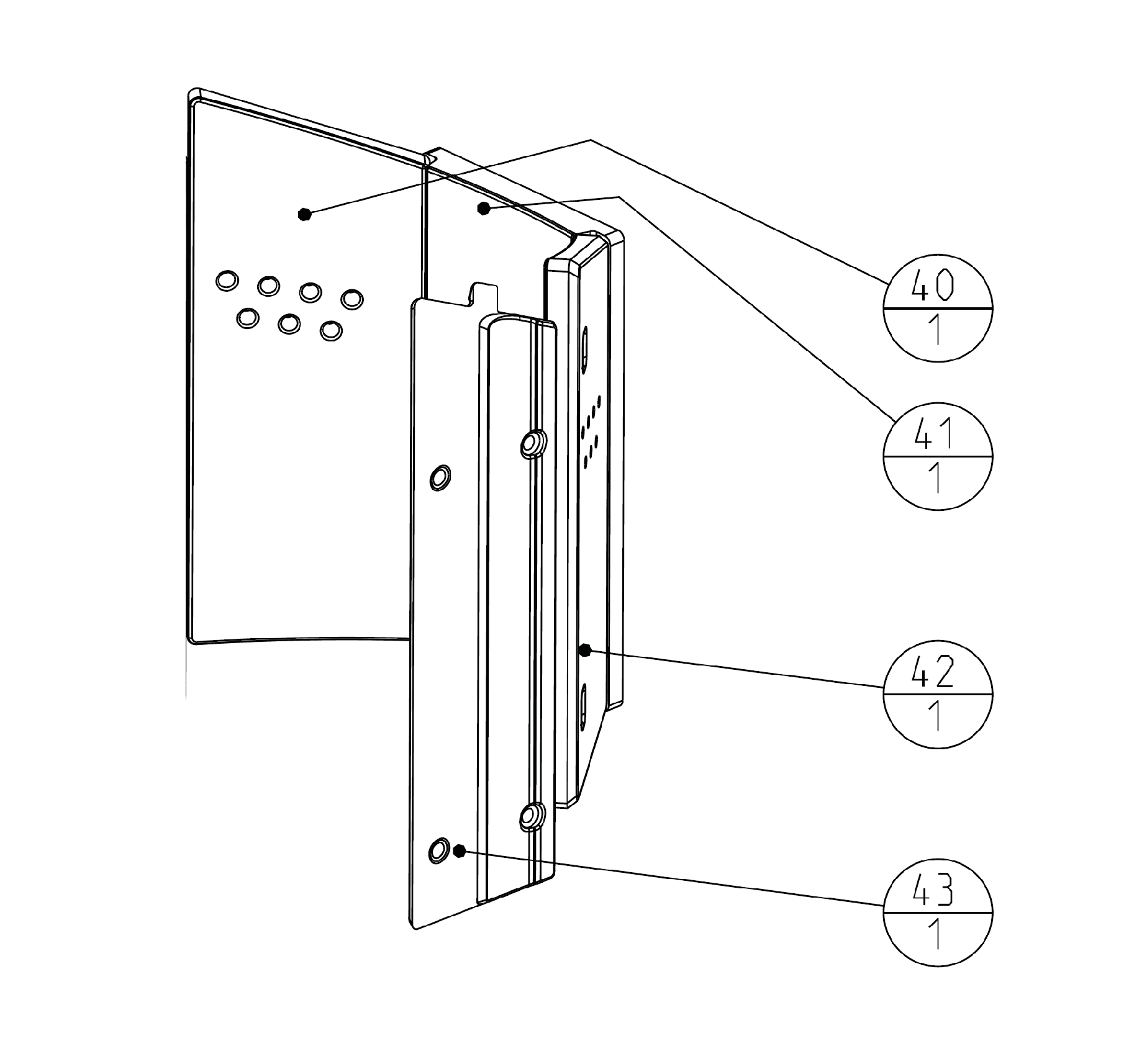 40
1

41
1

42
1

43
1